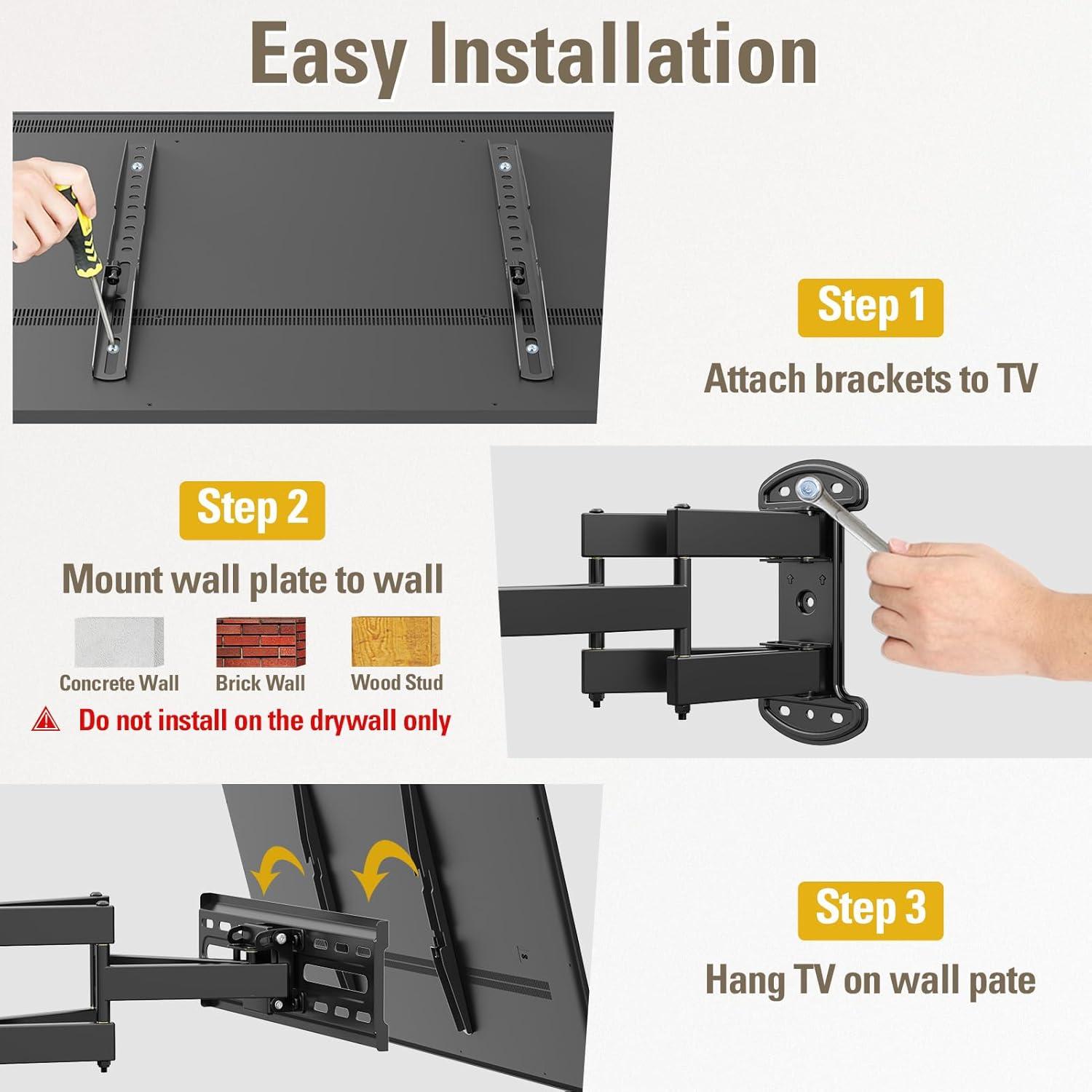 Easy Installation

Step 1

Attach brackets to TV

Step 2

Mount wall plate to wall

Concrete Wall

Brick Wall

Wood Stud

Do not install on the drywall only

Step 3

Hang TV on wall pate