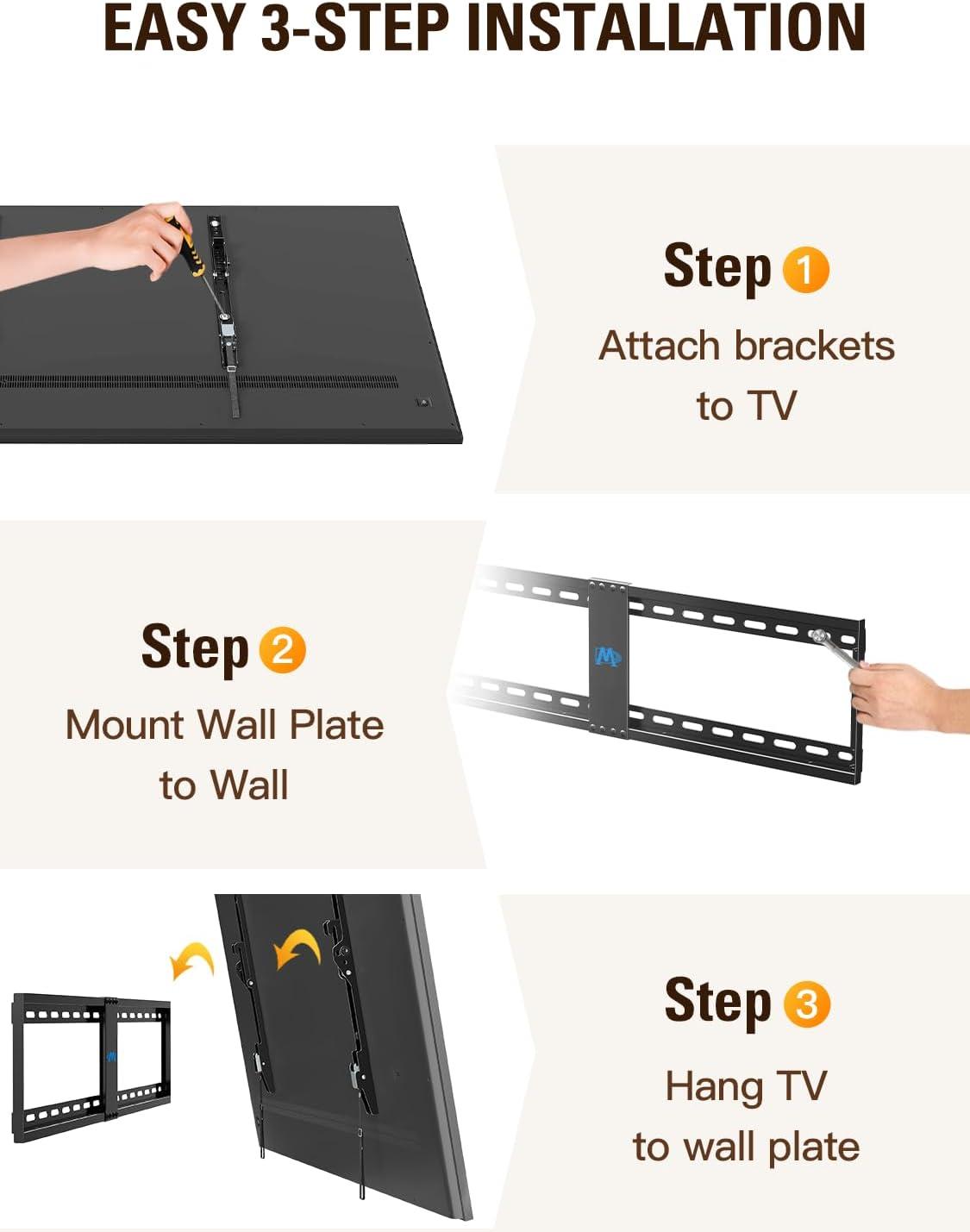 EASY 3-STEP INSTALLATION

Step 1
Attach brackets to TV

Step 2
Mount Wall Plate to Wall

Step 3
Hang TV to wall plate