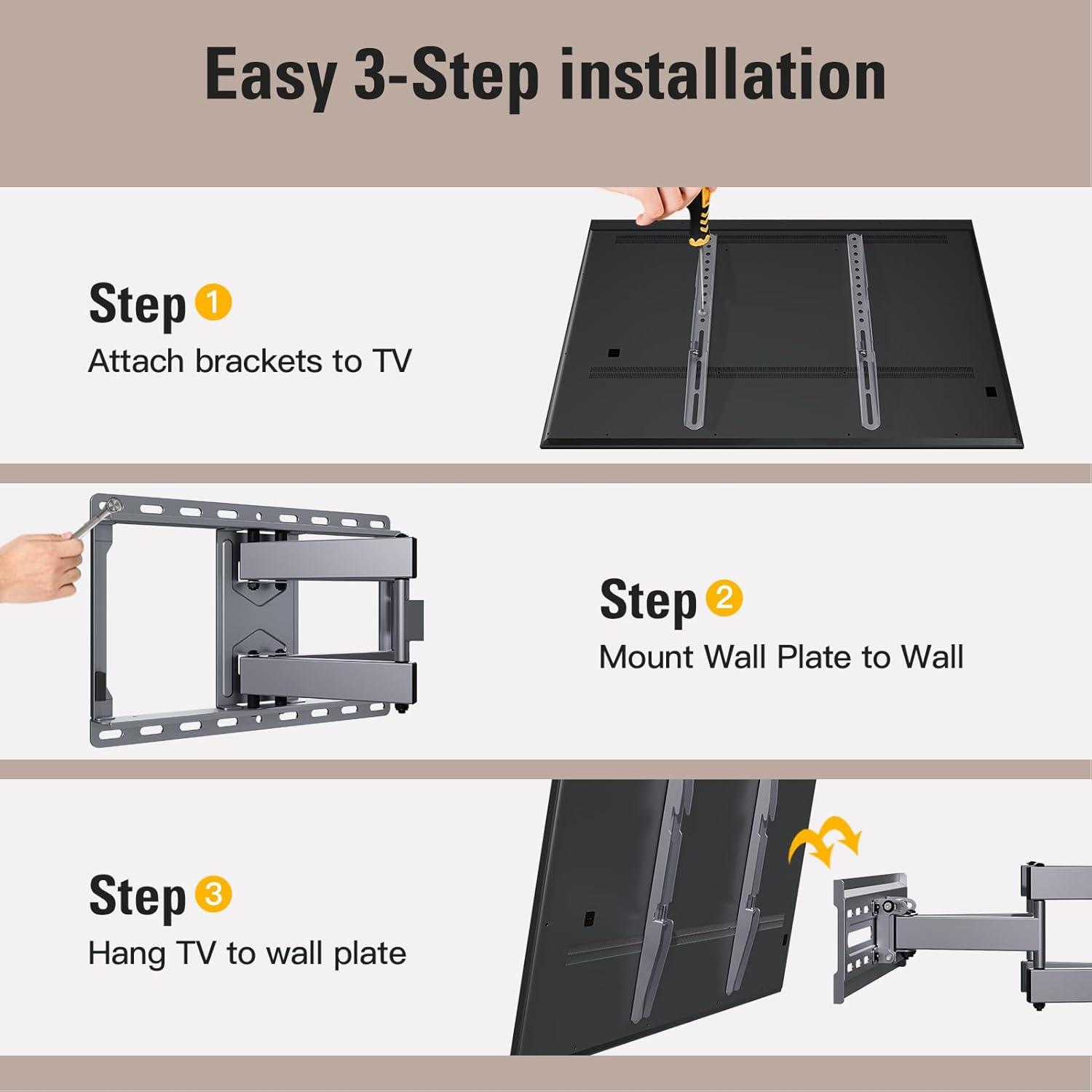 Easy 3-Step installation

Step 1
Attach brackets to TV

Step 2
Mount Wall Plate to Wall

Step 3
Hang TV to wall plate