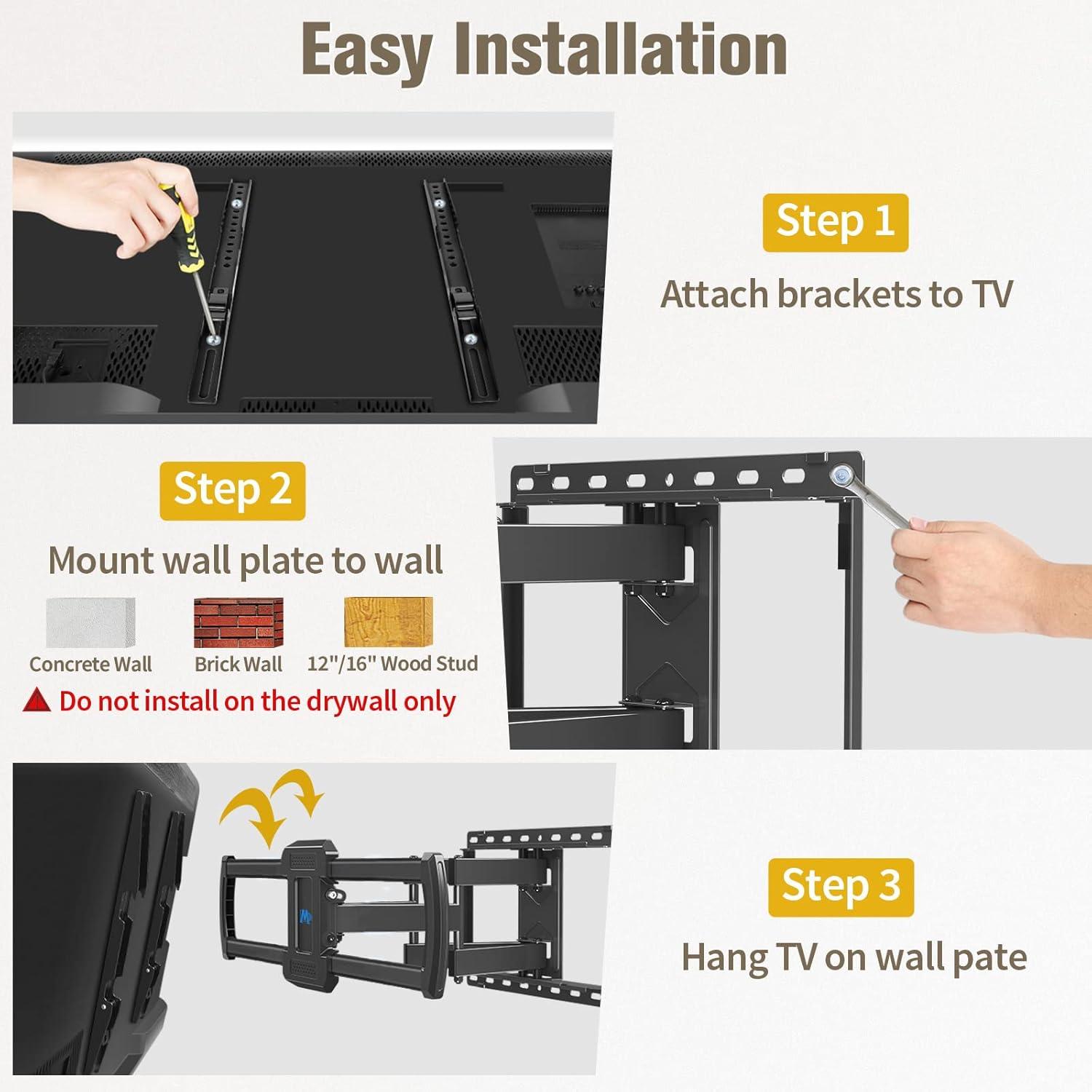 Easy Installation

Step 1

Attach brackets to TV

Step 2

Mount wall plate to wall

Concrete Wall

Brick Wall

12"/16" Wood Stud

Do not install on the drywall only

Step 3

Hang TV on wall pate