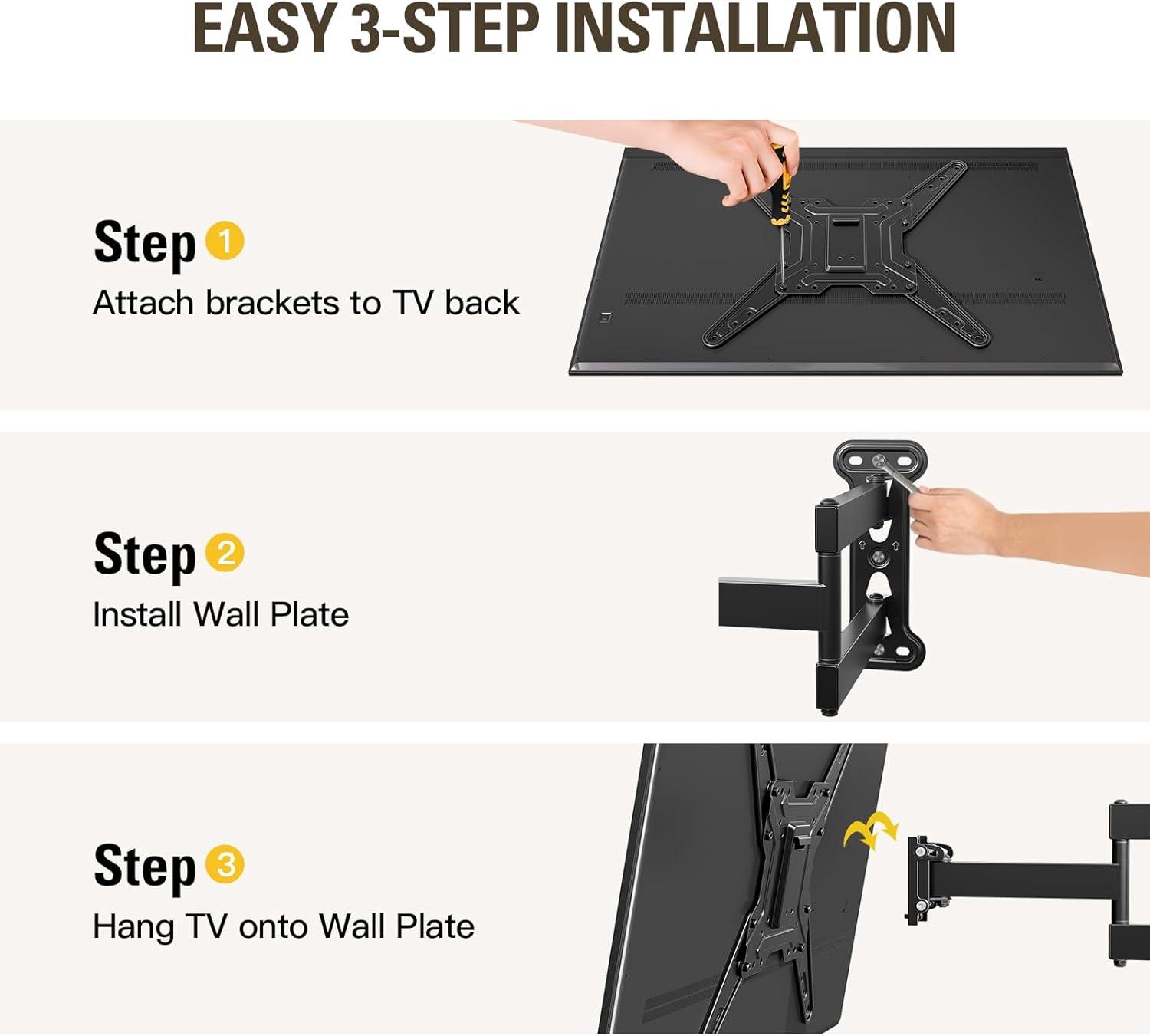 EASY 3-STEP INSTALLATION

Step 1
Attach brackets to TV back

Step 2
Install Wall Plate

Step 3
Hang TV onto Wall Plate