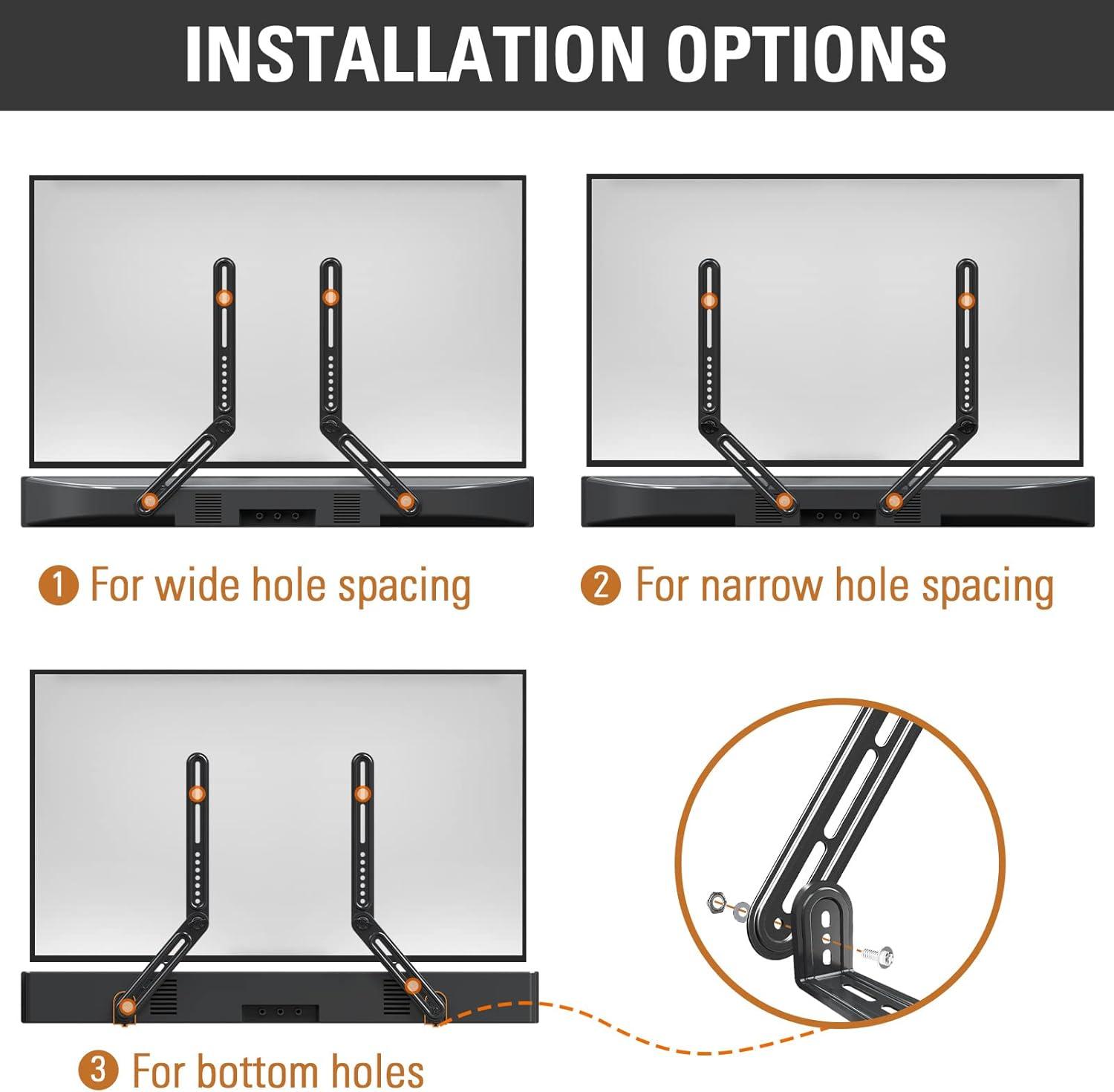 INSTALLATION OPTIONS

1 For wide hole spacing

2 For narrow hole spacing

3 For bottom holes