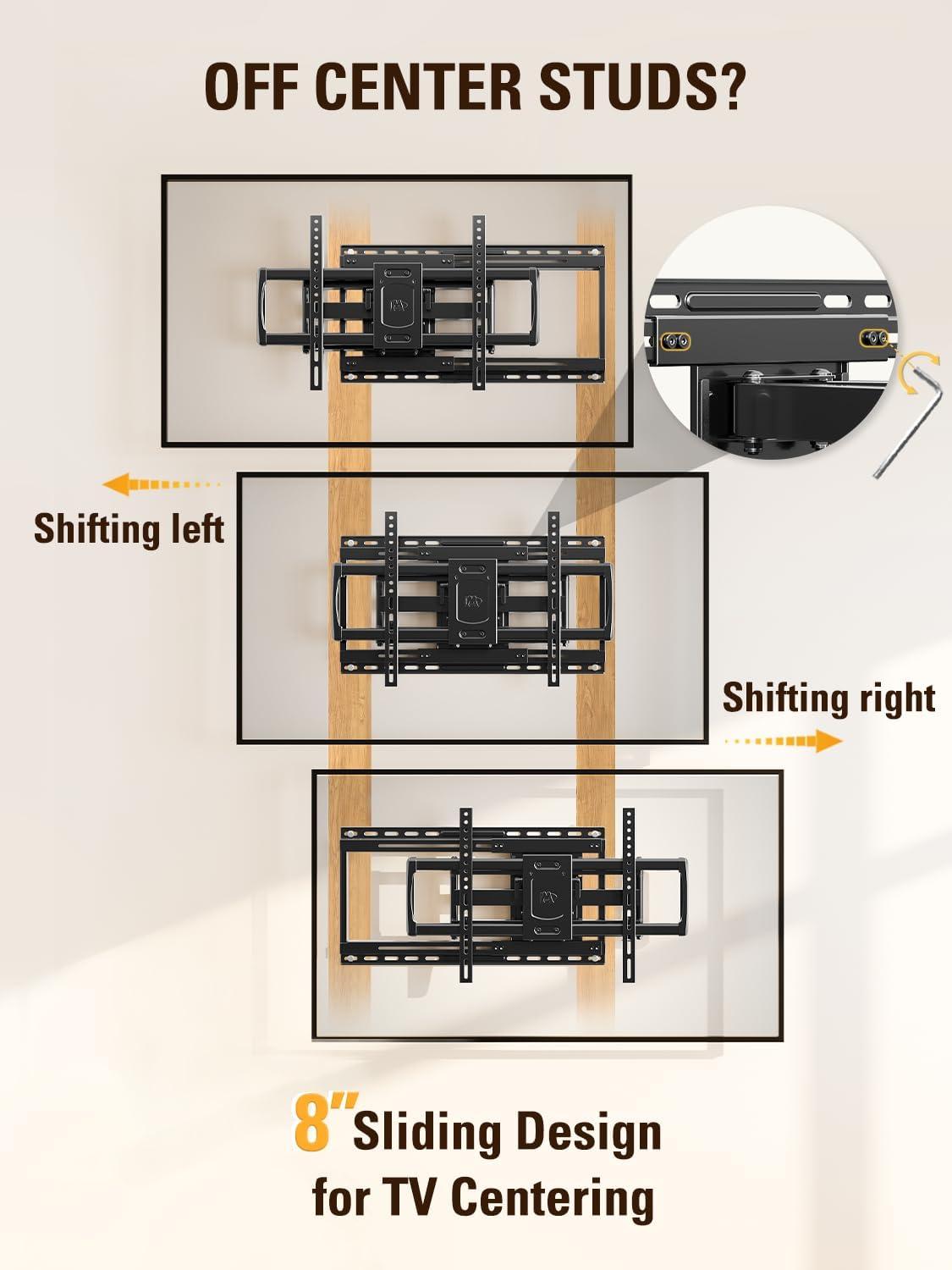 OFF CENTER STUDS?

Shifting left

Shifting right

8" Sliding Design for TV Centering